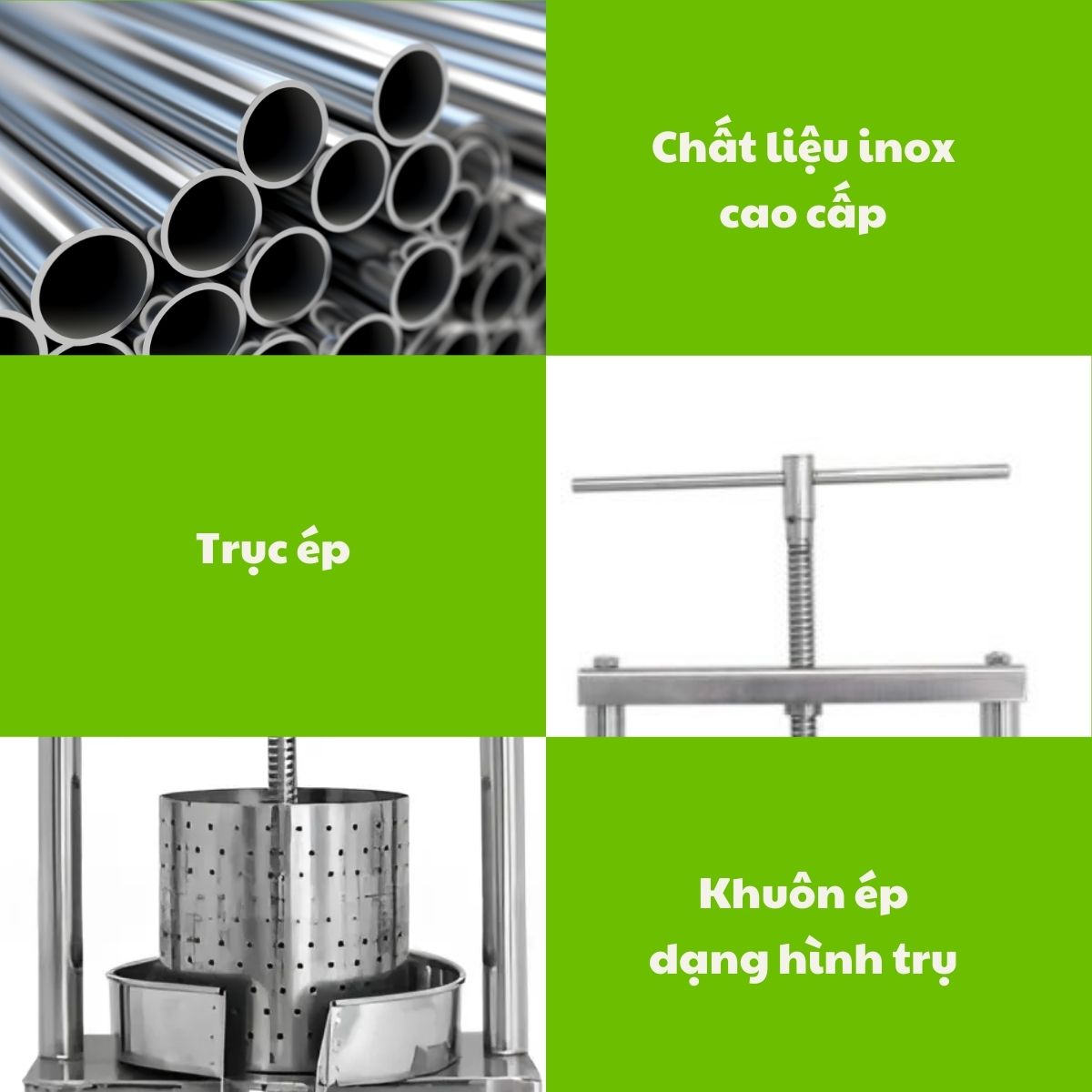 Chất liệu inox cao cấp

Trục ép

Khuôn ép dạng hình trụ