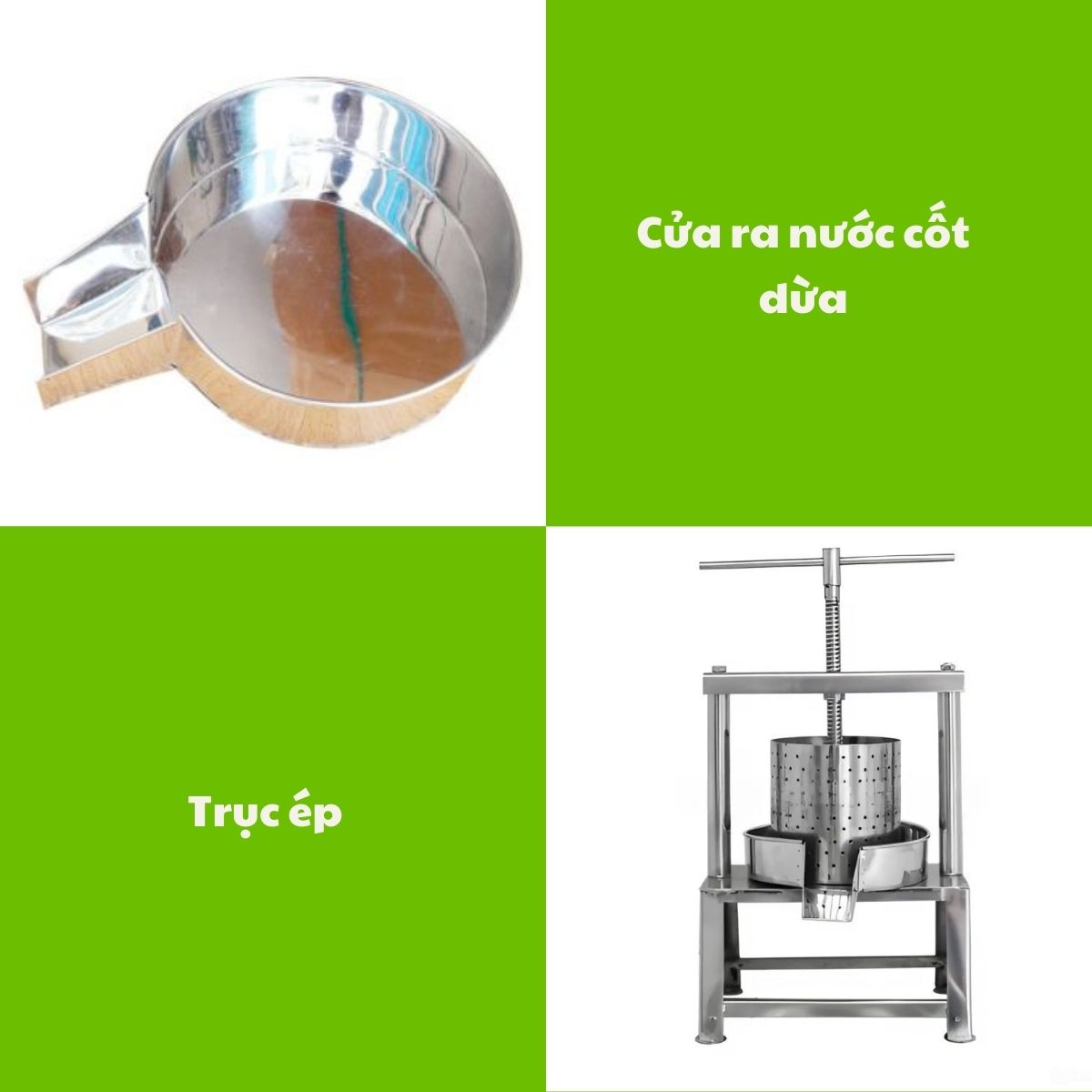 Cửa ra nước cốt dừa

Trục ép