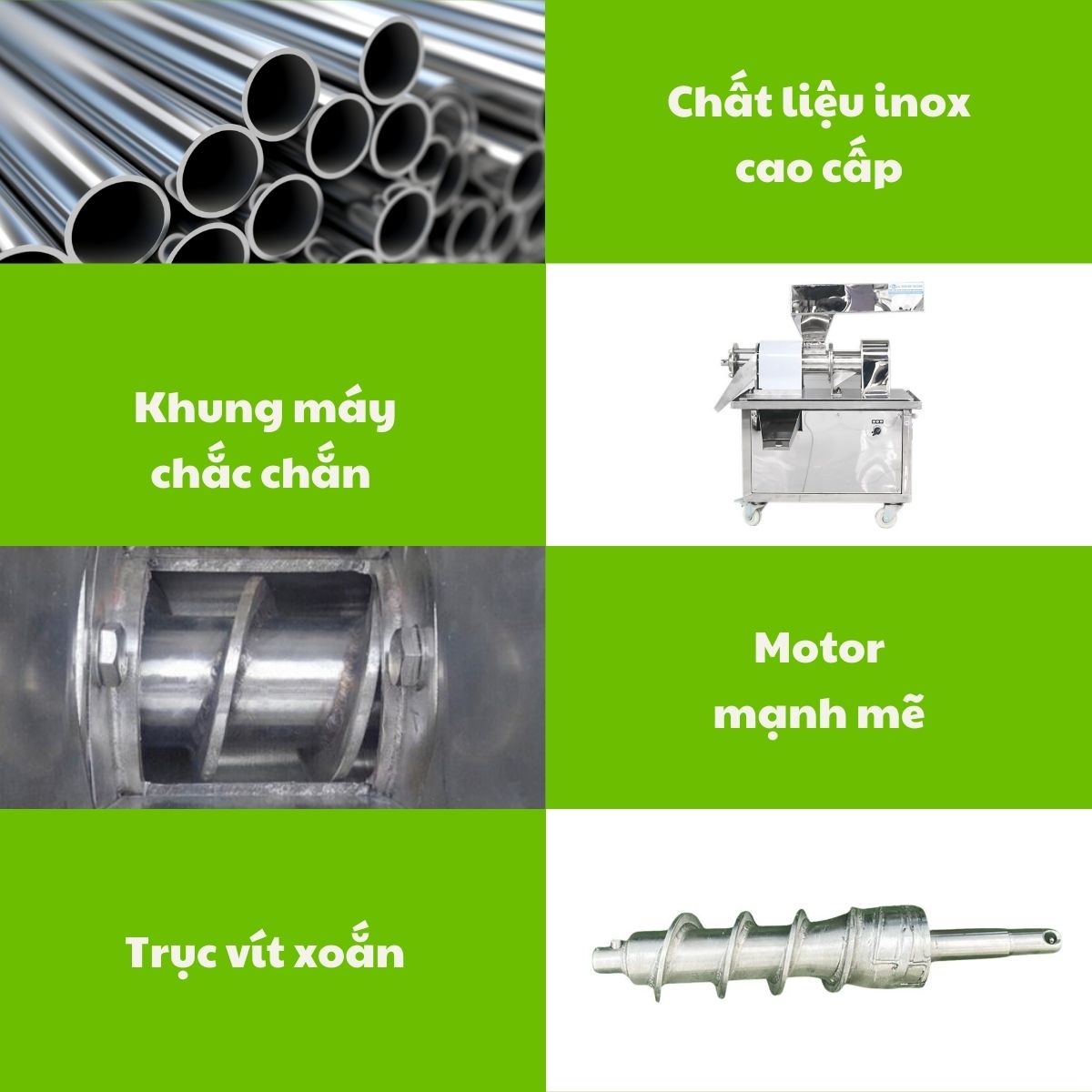 Chất liệu inox cao cấp

Khung máy chắc chắn

Motor mạnh mẽ

Trục vít xoắn